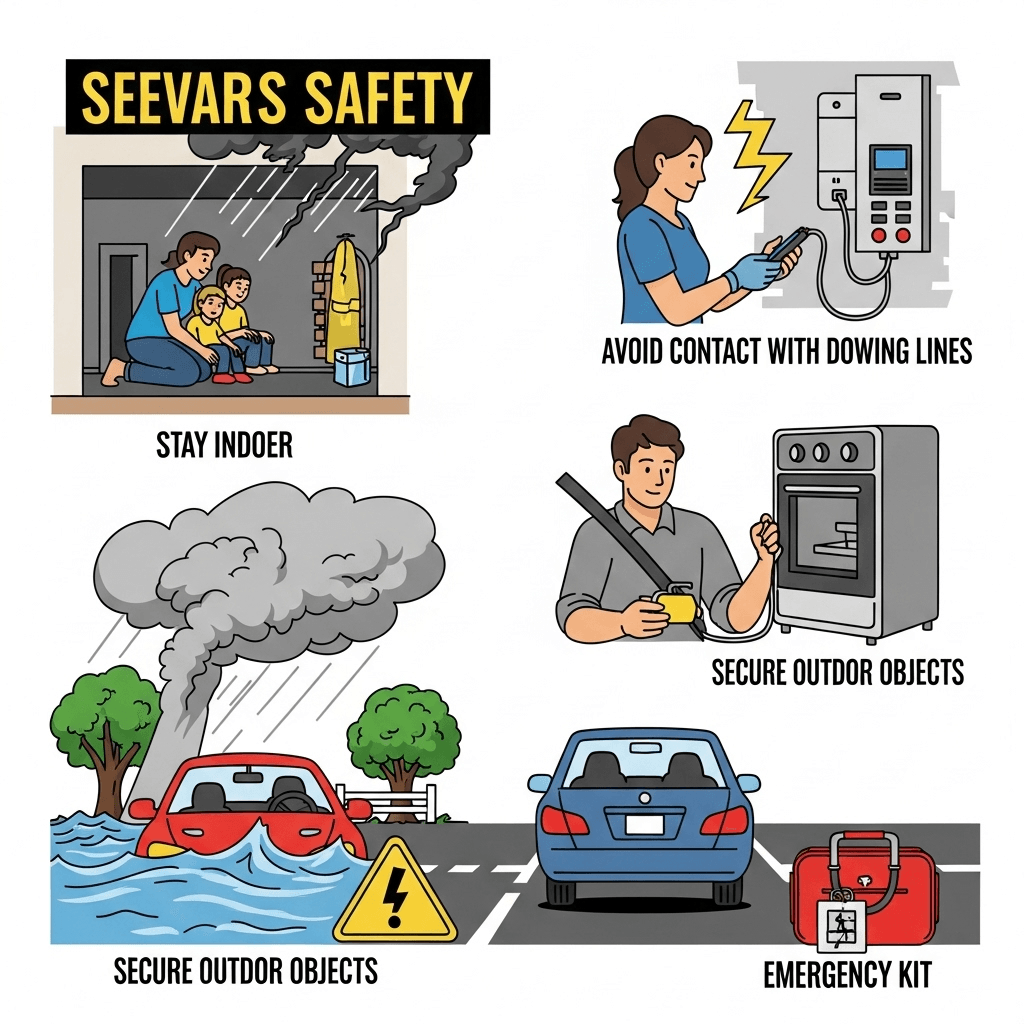 SEEVARS SAFETY

STAY INDOER

AVOID CONTACT WITH DOWING LINES

SECURE OUTDOR OBJECTS

SECURE OUTDOR OBJECTS

EMERGENCY KIT